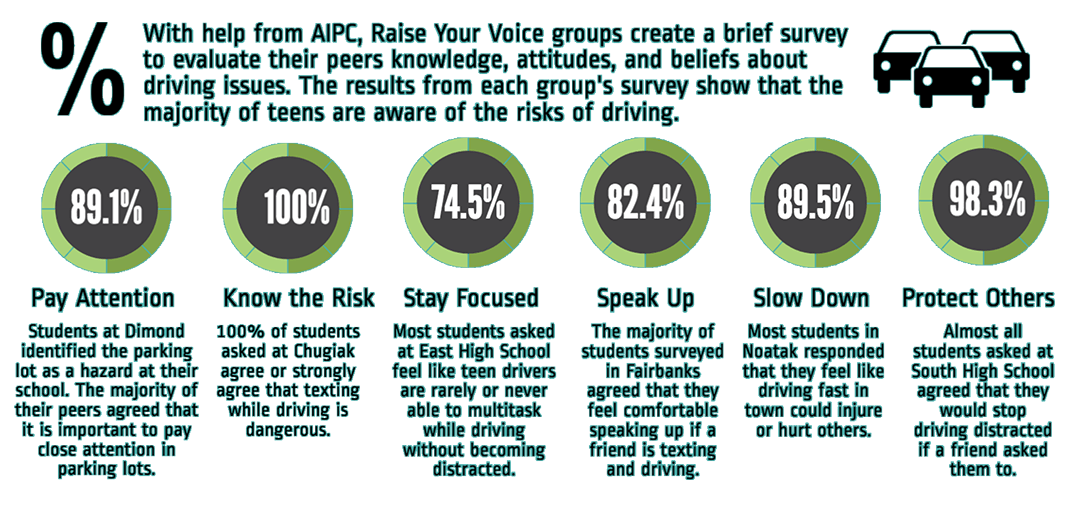 %

With help from AIPC, Raise Your Voice groups create a brief survey to evaluate their peers knowledge, attitudes, and beliefs about driving issues. The results from each group's survey show that the majority of teens are aware of the risks of driving.

89.1%

Pay Attention

Students at Dimond identified the parking lot as a hazard at their school. The majority of their peers agreed that it is important to pay close attention in parking lots.

100%

Know the Risk

100% of students asked at Chugiak agree or strongly agree that texting while driving is dangerous.

74.5%

Stay Focused

Most students asked at East High School feel like teen drivers are rarely or never able to multitask while driving without becoming distracted.

82.4%

Speak Up

The majority of students surveyed in Fairbanks agreed that they feel comfortable speaking up if a friend is texting and driving.

89.5%

Slow Down

Most students in Noatak responded that they feel like driving fast in town could injure or hurt others.

98.3%

Protect Others

Almost all students asked at South High School agreed that they would stop driving distracted if a friend asked them to.